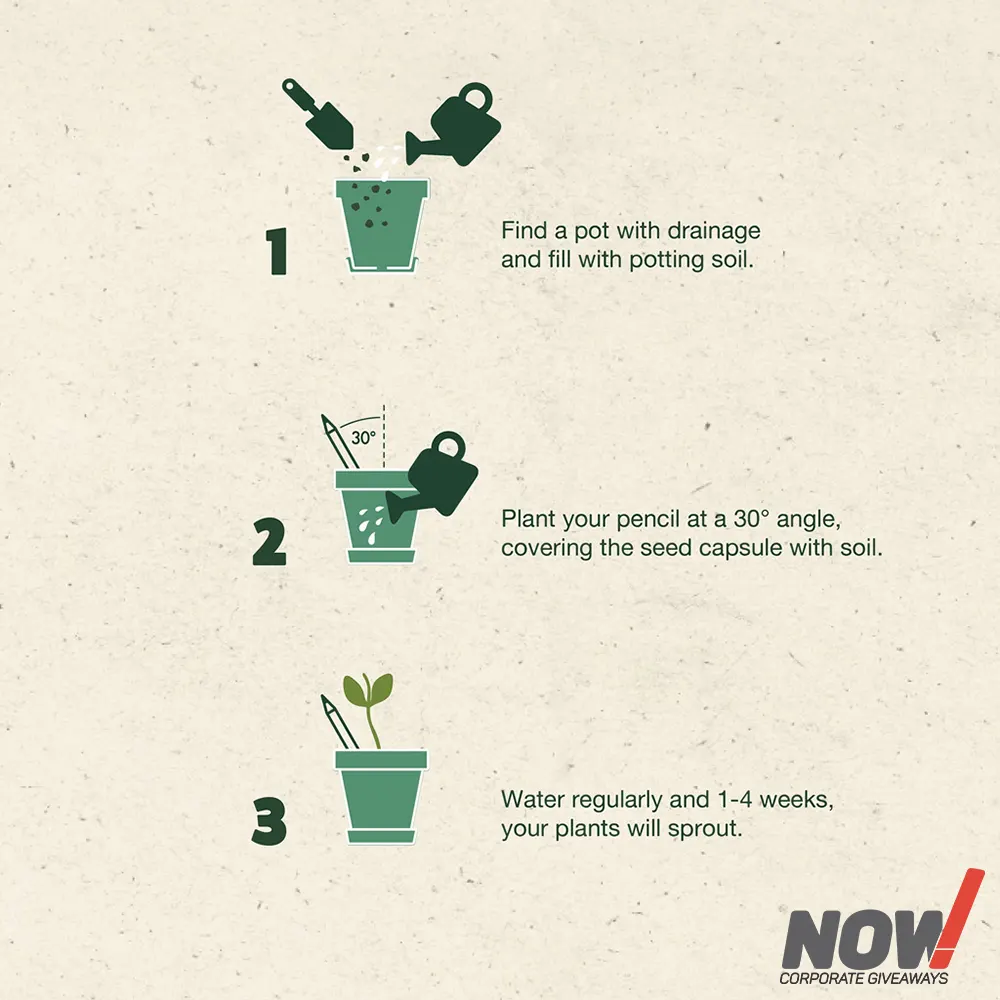 1

Find a pot with drainage and fill with potting soil.

30°

2

Plant your pencil at a 30° angle, covering the seed capsule with soil.

3

Water regularly and 1-4 weeks, your plants will sprout.

NOW!
CORPORATE GIVEAWAYS